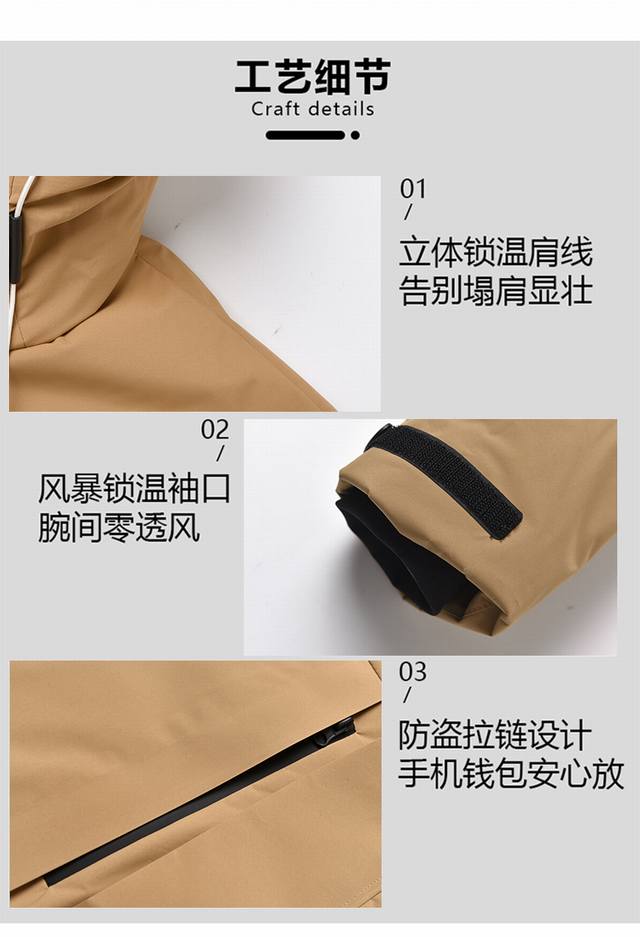 工艺细节
Craft details

01
/
立体锁温肩线
告别塌肩显壮

02
/
风暴锁温袖口
腕间零透风

03
/
防盗拉链设计
手机钱包安心放